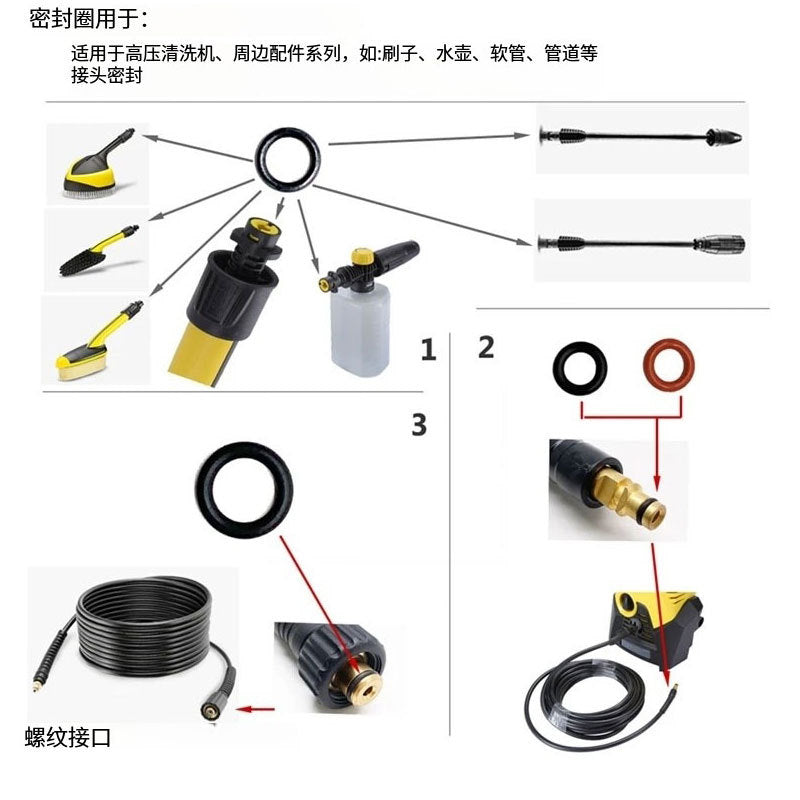 密封圈用于：

适用于高压清洗机、周边配件系列，如:刷子、水壶、软管、管道等接头密封

1

2

3

螺纹接口